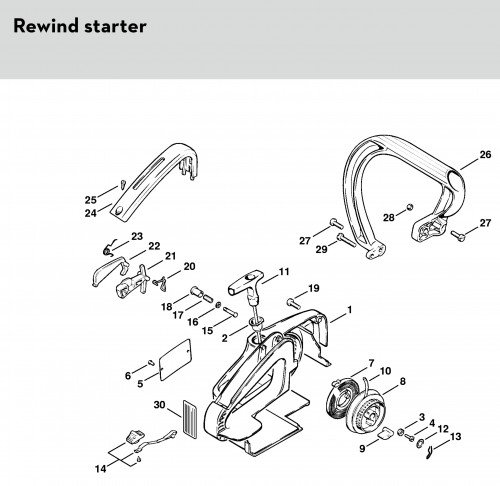 Rewind starter

26
25
24
28
27
27
29
23
22
21
20
11
19
18
17
16
15
2
1
6
5
7
10
8
30
3
4
12
13
9
14